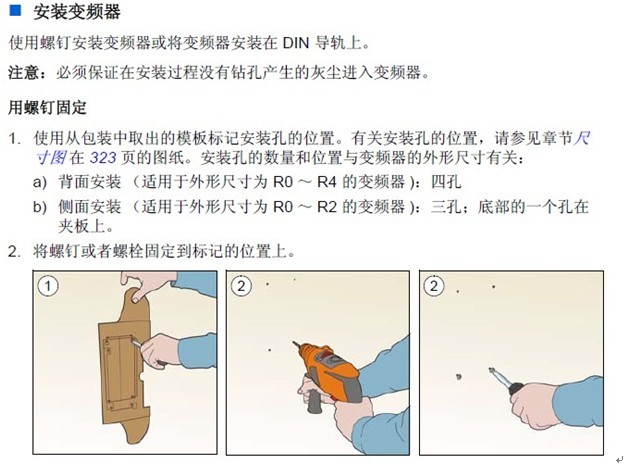 ■ 安装变频器

使用螺钉安装变频器或将变频器安装在 DIN 导轨上。

注意：必须保证在安装过程没有钻孔产生的灰尘进入变频器。

用螺钉固定

1. 使用从包装中取出的模板标记安装孔的位置。有关安装孔的位置，请参见章节尺寸图在 323 页的图纸。安装孔的数量和位置与变频器的外形尺寸有关：
a) 背面安装（适用于外形尺寸为 R0 ～ R4 的变频器）：四孔
b) 侧面安装（适用于外形尺寸为 R0 ～ R2 的变频器）：三孔；底部的一个孔在夹板上。
2. 将螺钉或者螺栓固定到标记的位置上。

1

2

2